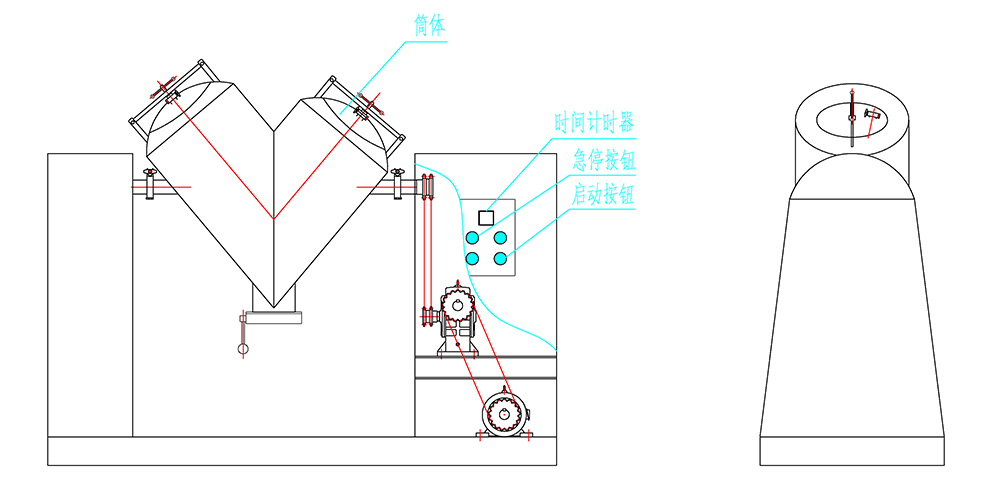 筒体

时间计时器

急停按钮

启动按钮